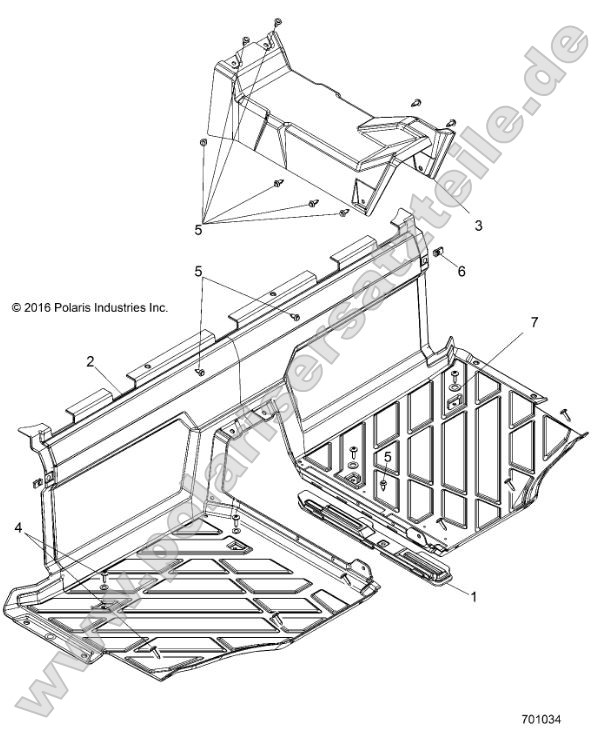 www.polarisersatzteile.de

5

3

5

6

© 2016 Polaris Industries Inc.

7

2

5

4

1

701034