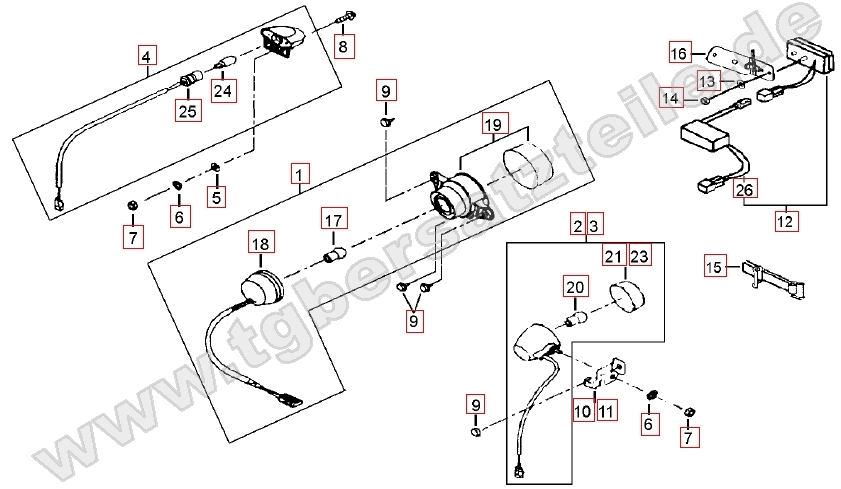 4
8
24
25
9
19
16
13
14
1
5
6
7
17
18
26
12
2 3
21 23
15
20
9
9
10 11
6
7
www.tgbersatzteile.de