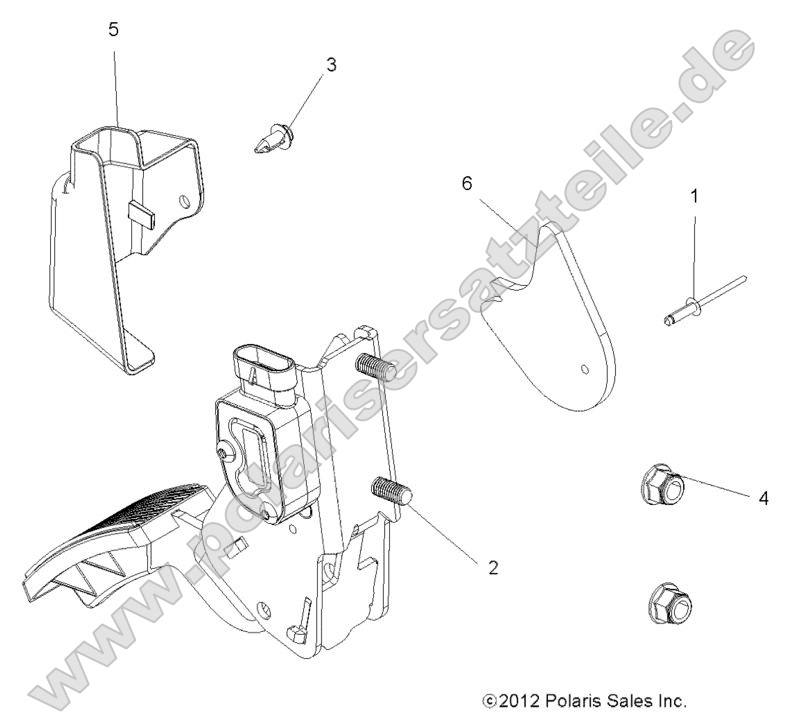 5
3
6
1
4
2
www.polarisersatzteile.de
©2012 Polaris Sales Inc.