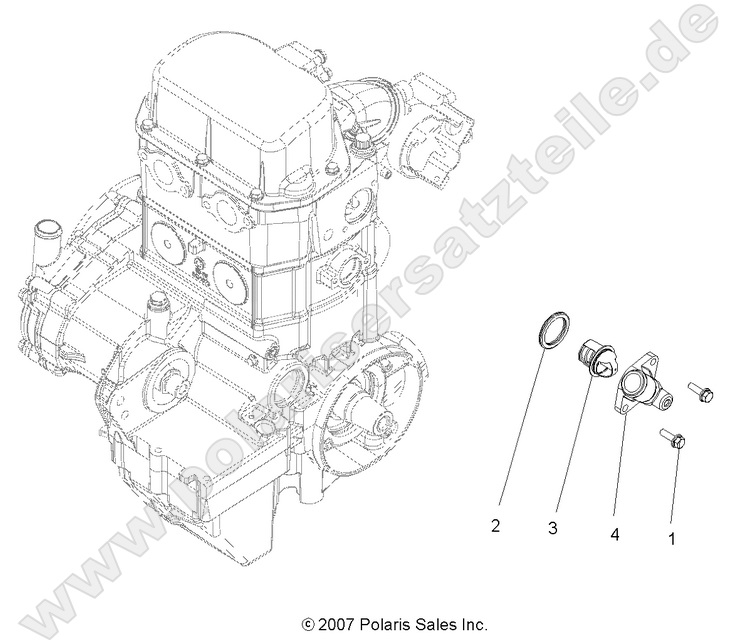 www.polarisersatzteile.de

2
3
4
1

© 2007 Polaris Sales Inc.