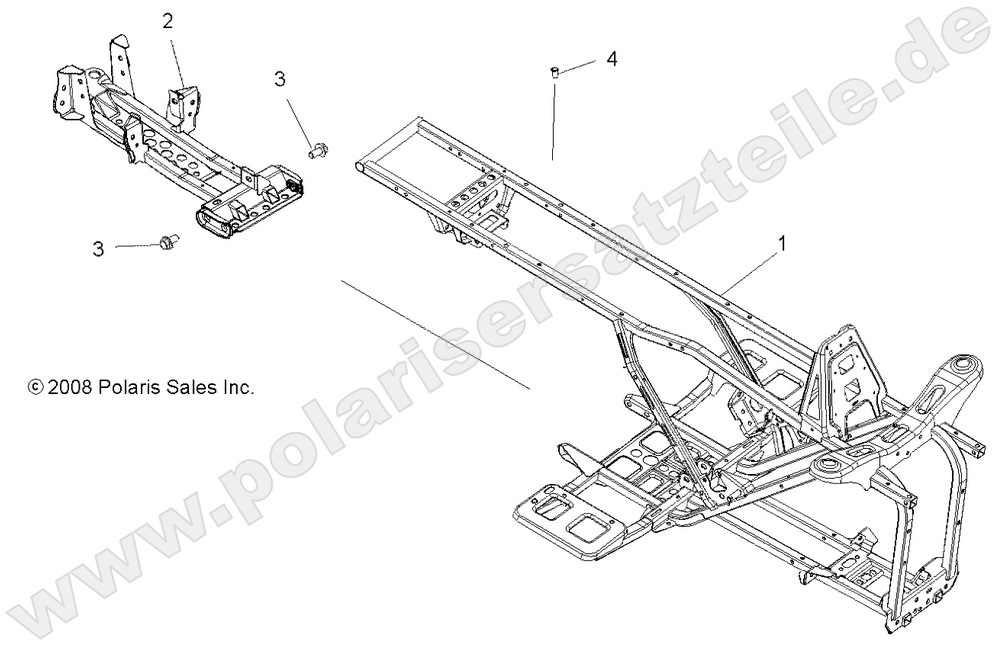 2

3

4

3

1

© 2008 Polaris Sales Inc.

www.polarisersatzteile.de