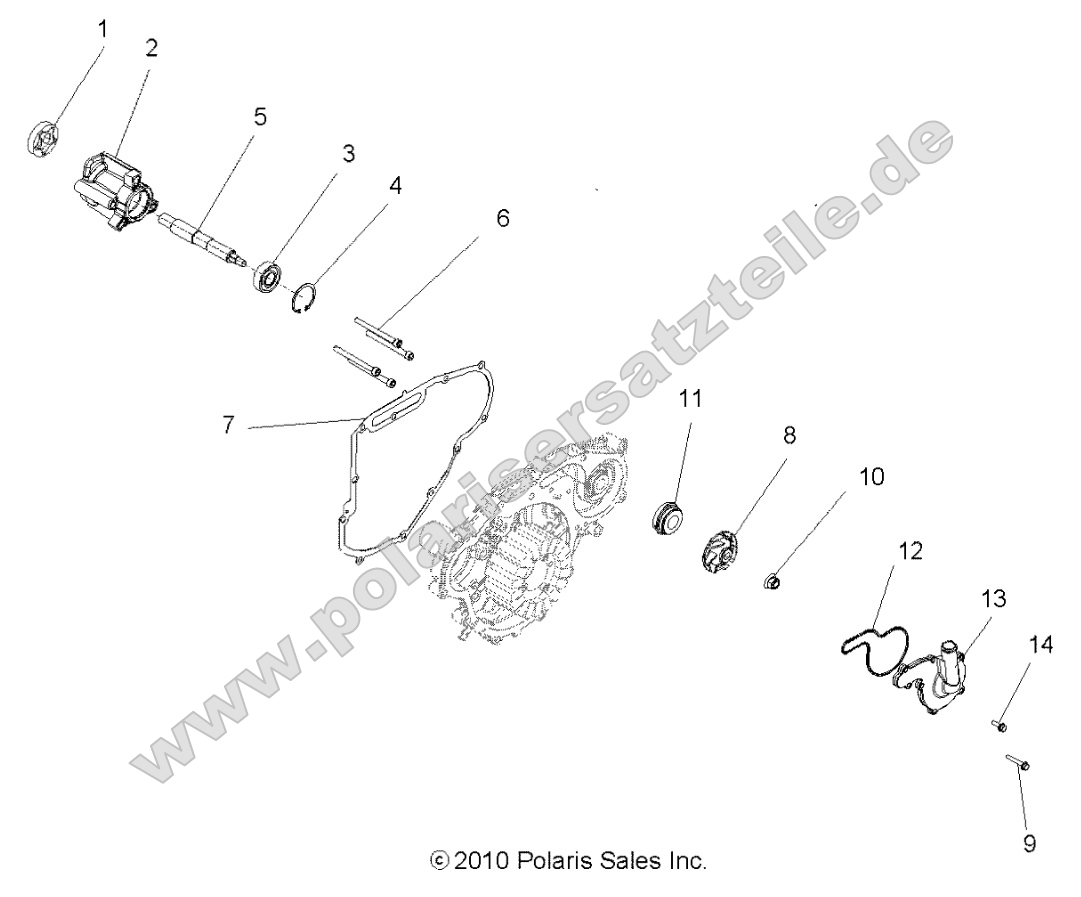 1
2
5
3
4
6
7
11
8
10
12
13
14
9

www.polarisersatzteile.de

© 2010 Polaris Sales Inc.