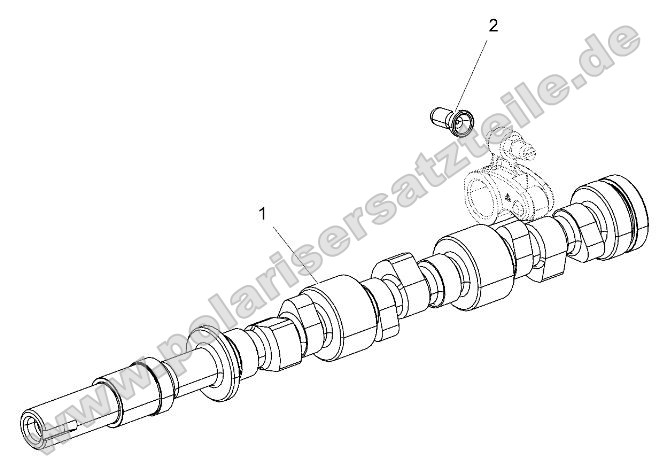 2

1

www.polarisersatzteile.de