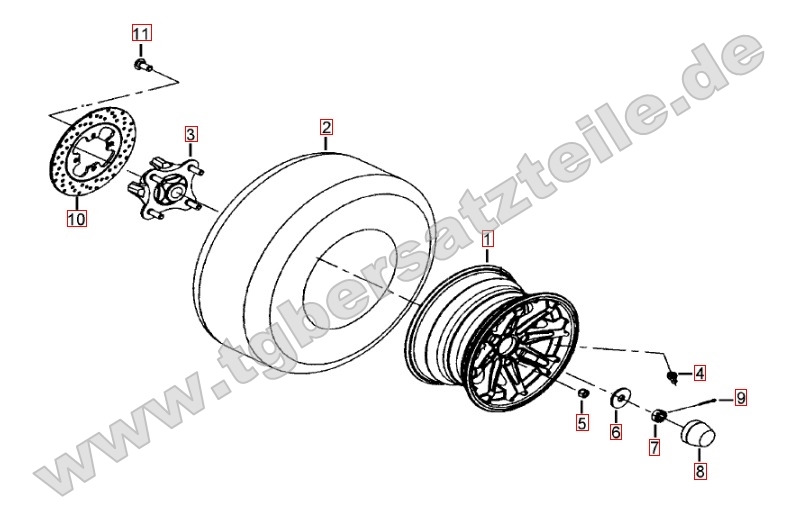 11
3
2
10
1
4
9
5
6
7
8
www.tgbersatzteile.de