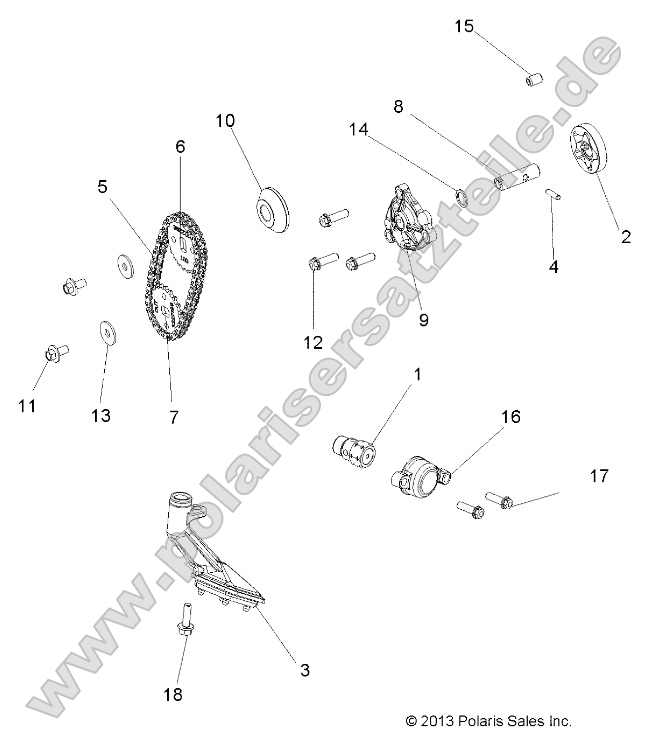 15
8
14
10
6
5
2
4
9
12
11
13
7
1
16
17
3
18
www.polarisersatzteile.de
© 2013 Polaris Sales Inc.