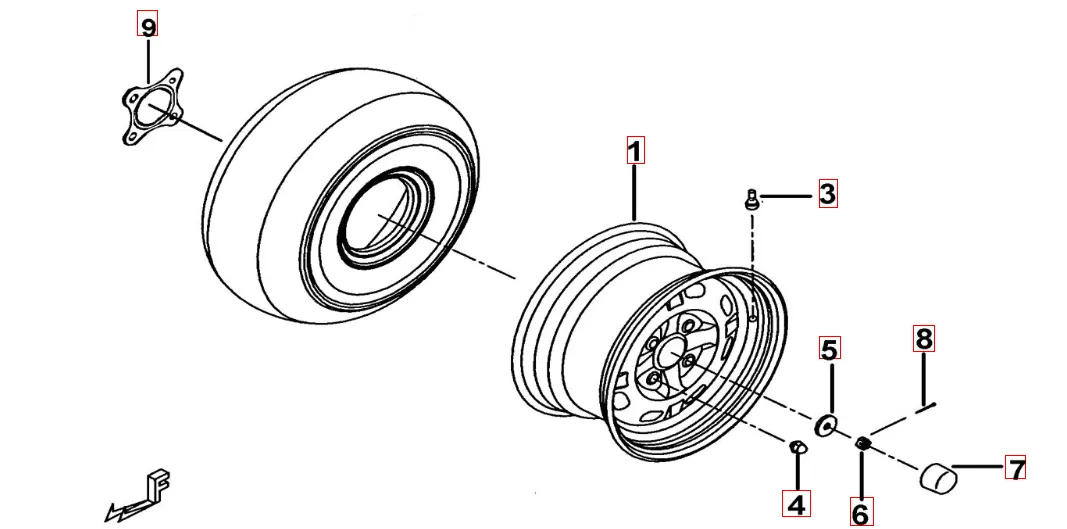 9
1
3
5
8
7
4
6
F