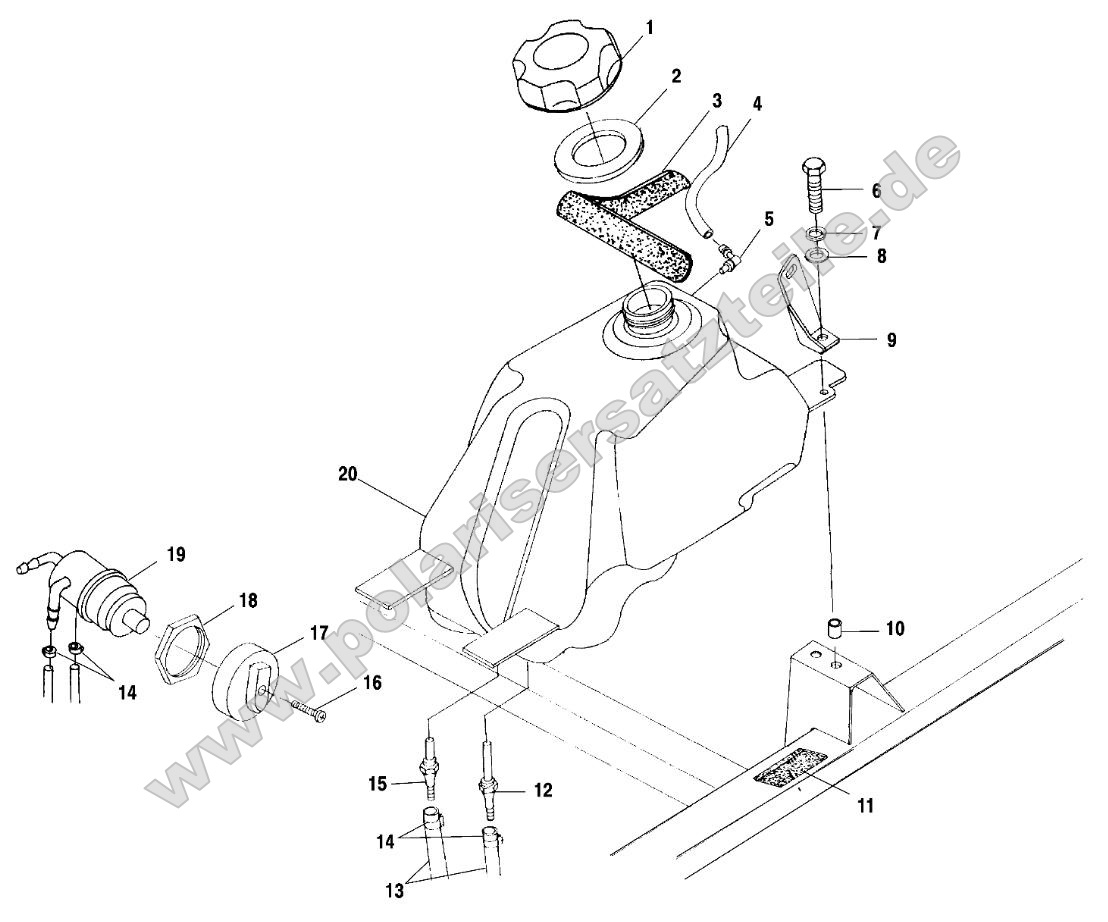 1
2
3
4
5
6
7
8
9
20
19
18
17
16
14
10
15
12
11
14
13
www.polarisersatzteile.de