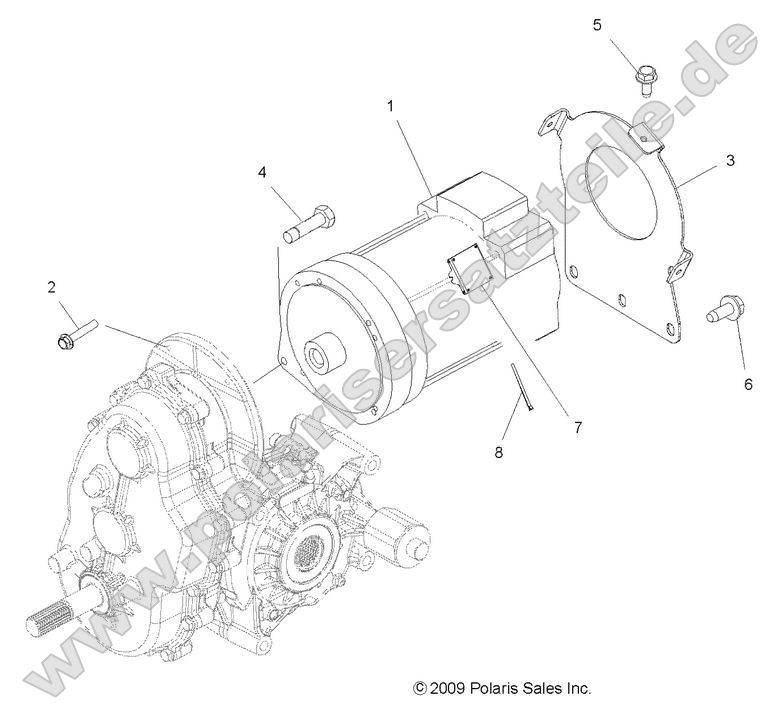 5

1

3

4

2

6

7

8

www.polarisersatzteile.de

© 2009 Polaris Sales Inc.