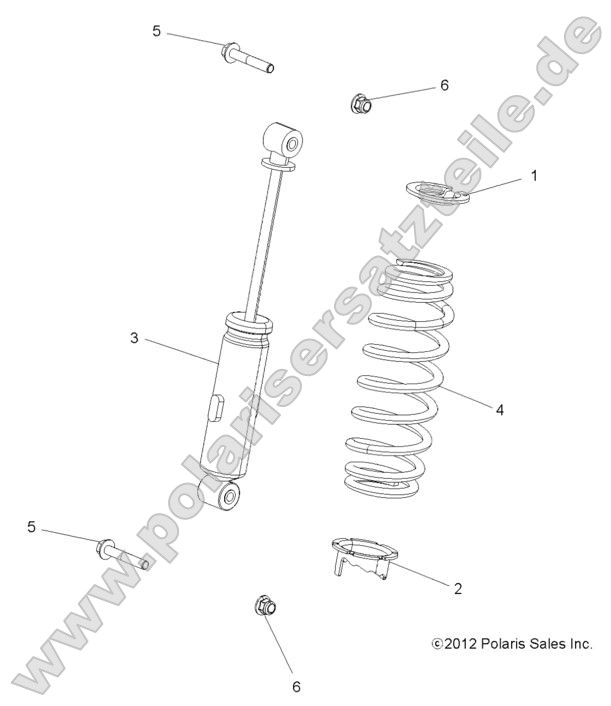 5
6
1
3
4
5
2
©2012 Polaris Sales Inc.
6
www.polarisersatzteile.de