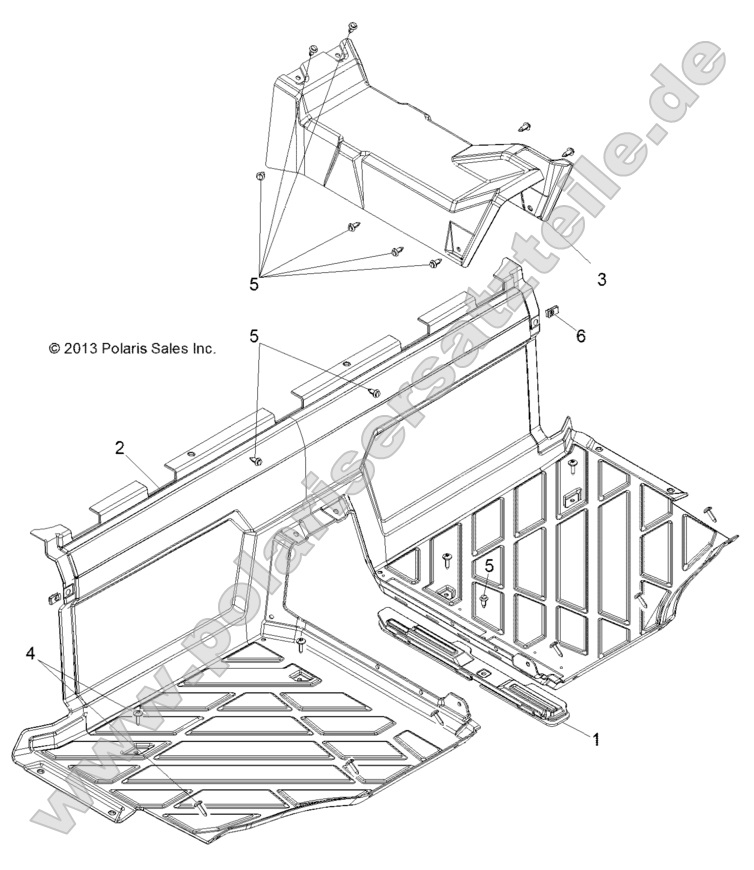 5

3

© 2013 Polaris Sales Inc.

5

6

2

5

4

1

www.polarisersatzteile.de