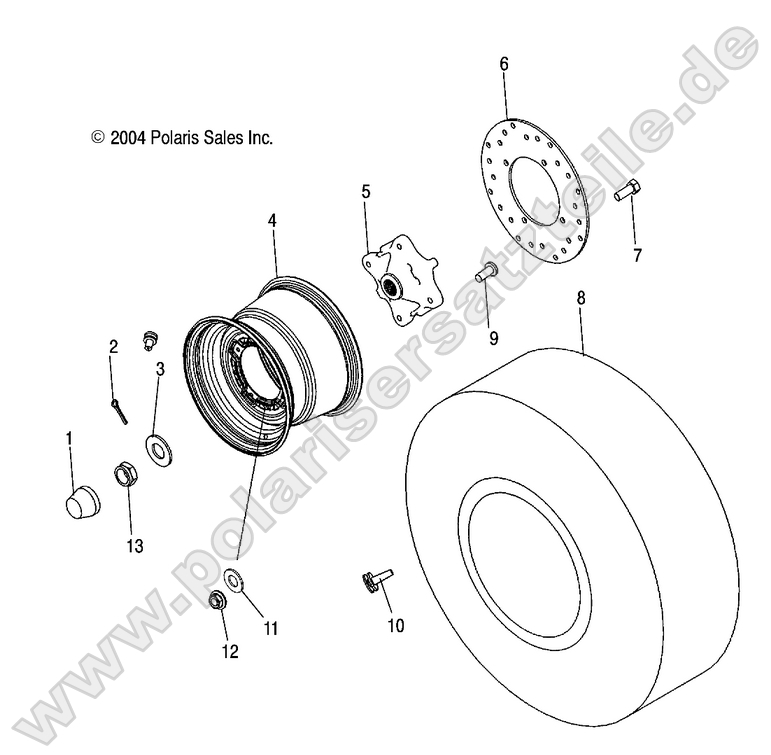 © 2004 Polaris Sales Inc.

6

5

4

7

9

8

2

3

1

13

11

12

10

www.polarisersatzteile.de