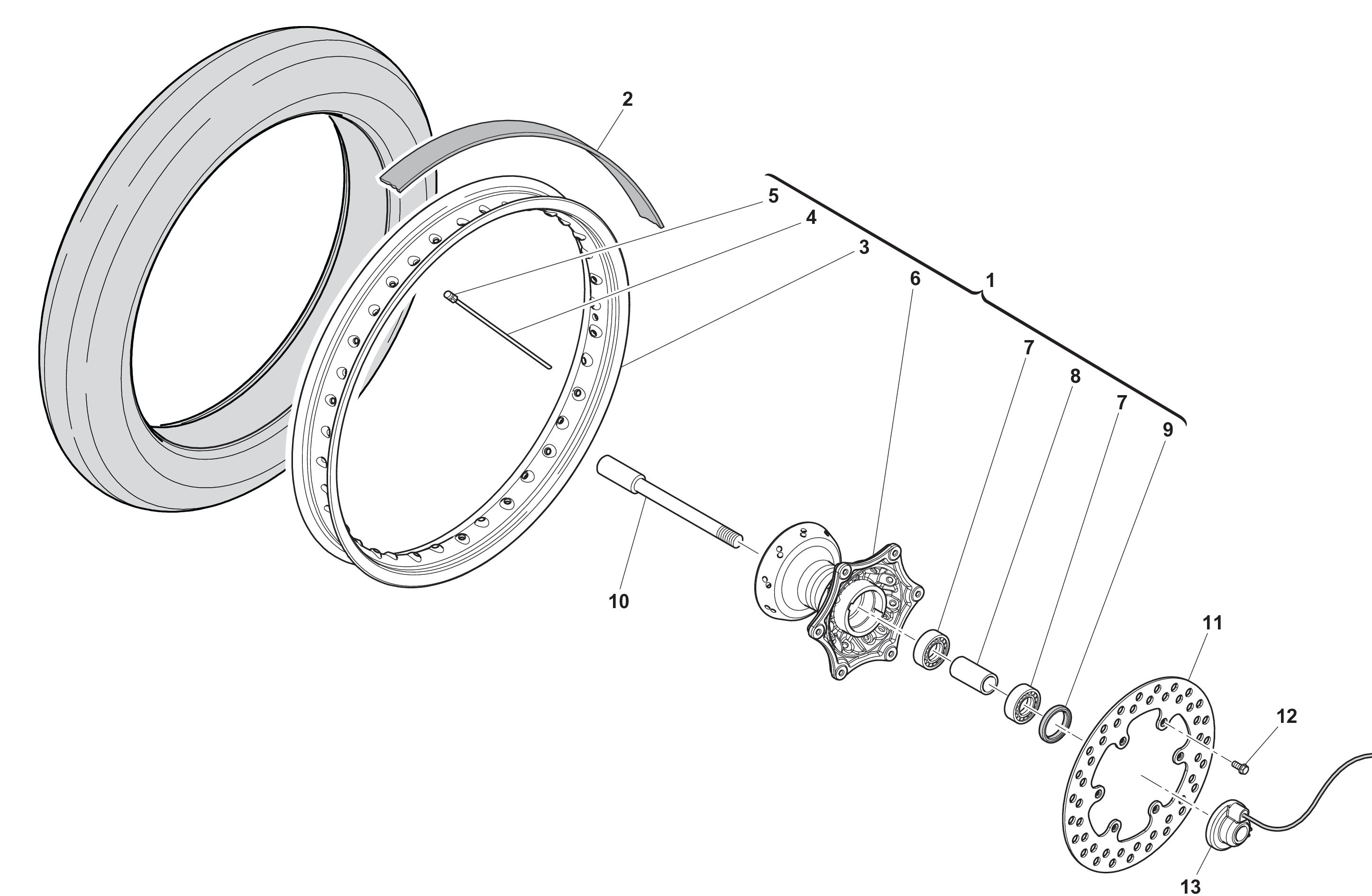 2
5
4
3
6
1
7
8
7
9
10
11
12
13