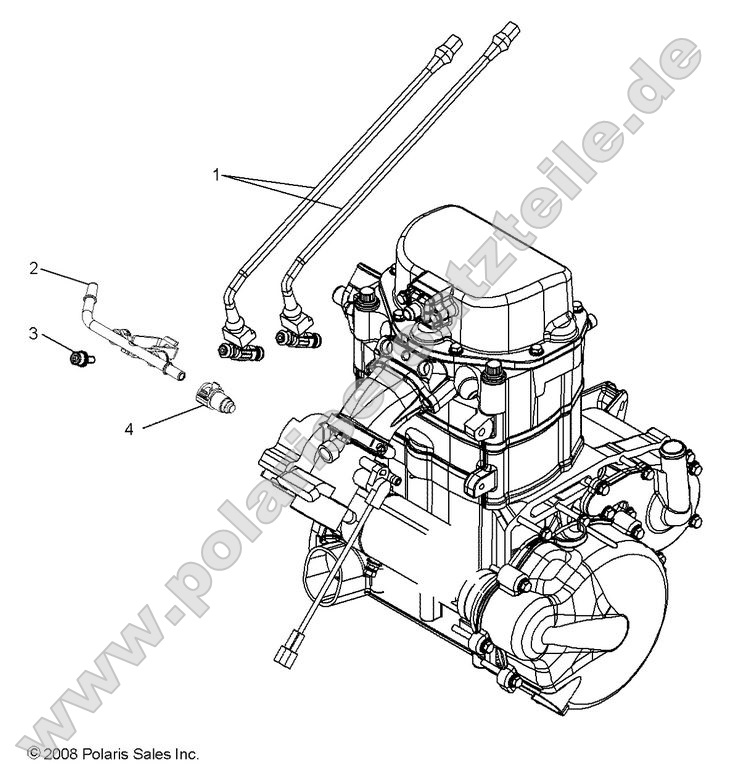 www.polaris-ersatzteile.de

1

2

3

4

© 2008 Polaris Sales Inc.