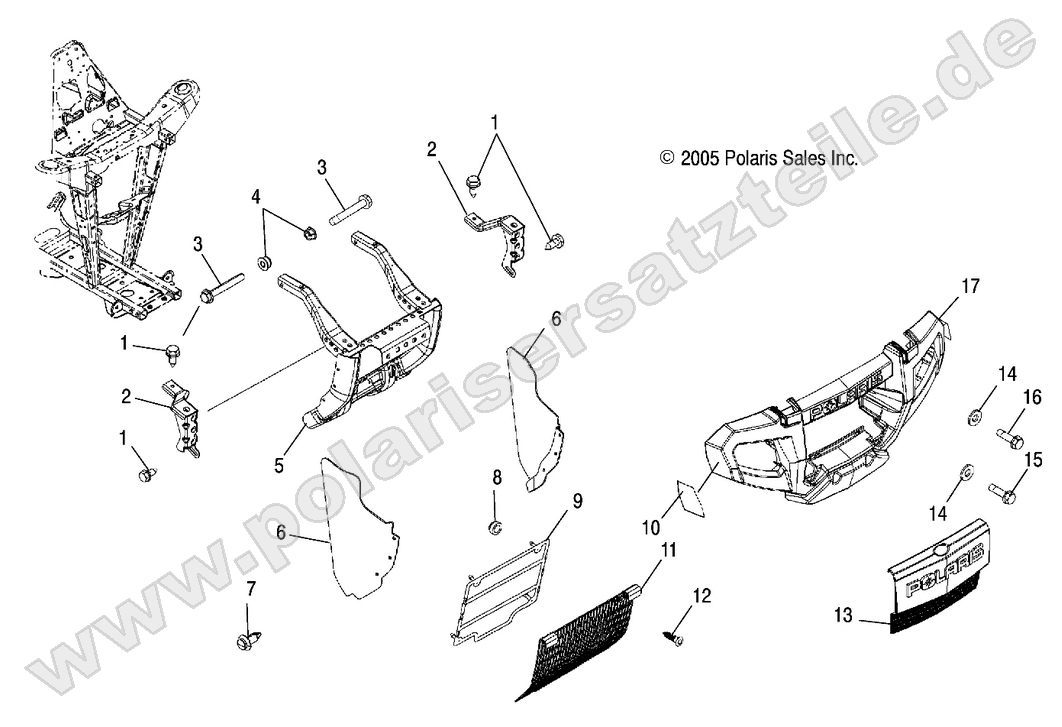 www.polarisersatzteile.de

© 2005 Polaris Sales Inc.

1
2
3
4
3
1
2
1
5
6
6
7
8
9
10
11
12
13
14
14
15
16
17

POLARIS
POLARIS