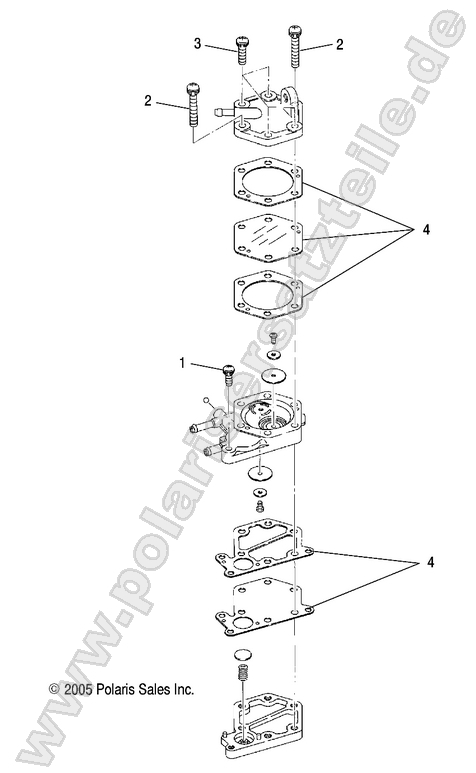 3
2
2
4
1
4
© 2005 Polaris Sales Inc.
www.polarisersatzteile.de