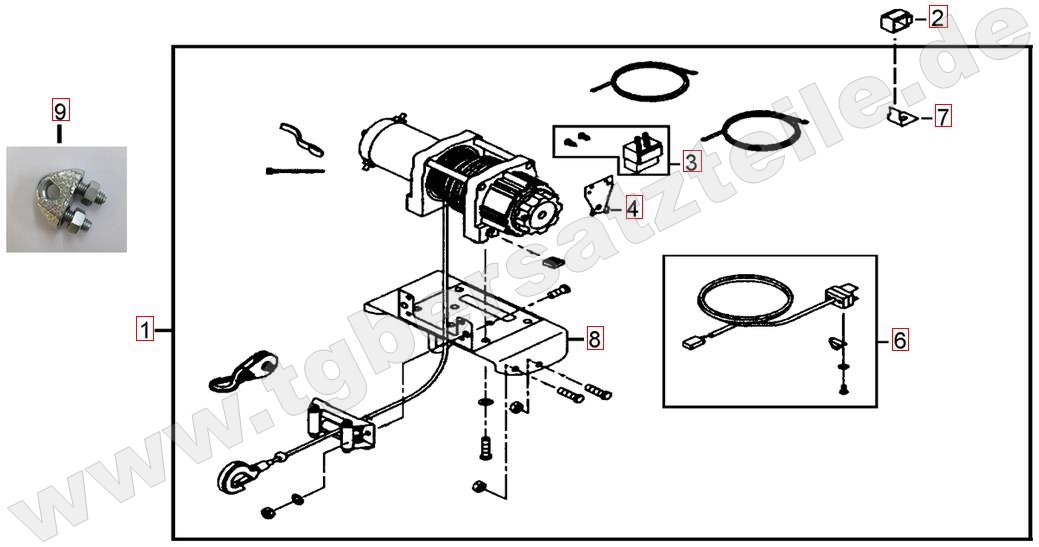 9
2
7
3
4
1
8
6
www.tgbersatzteile.de