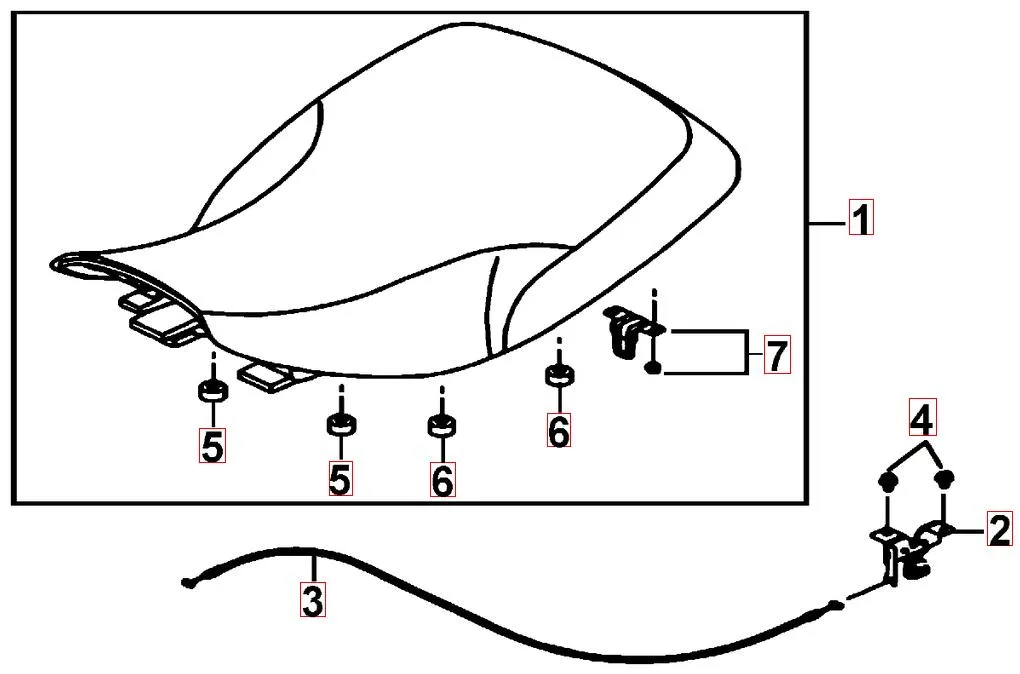 1
7
5
5
6
6
4
2
3