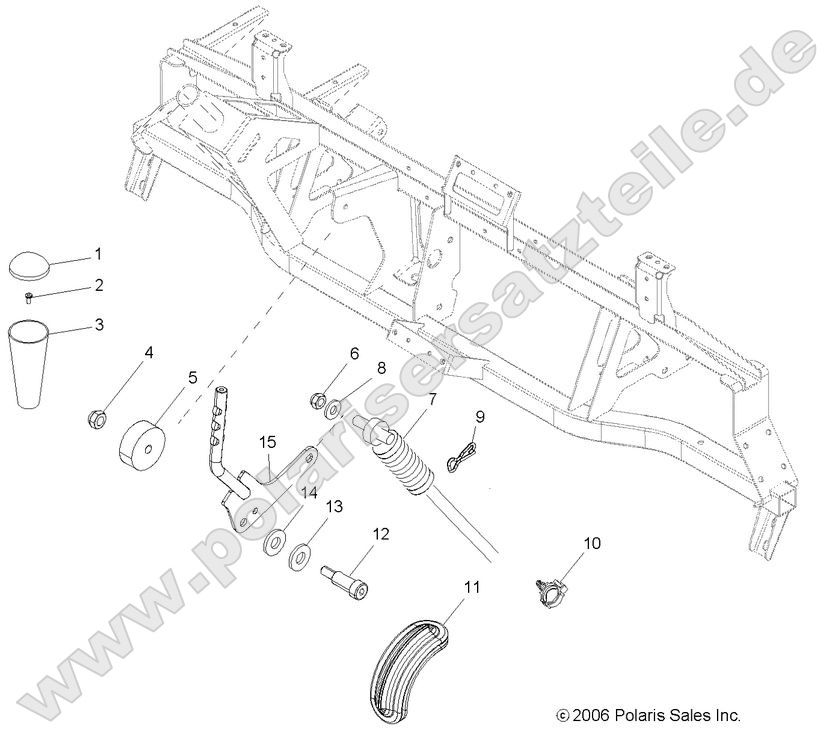 www.polarisersatzteile.de

1
2
3
4
5
6
8
7
9
15
14
13
12
10
11

© 2006 Polaris Sales Inc.