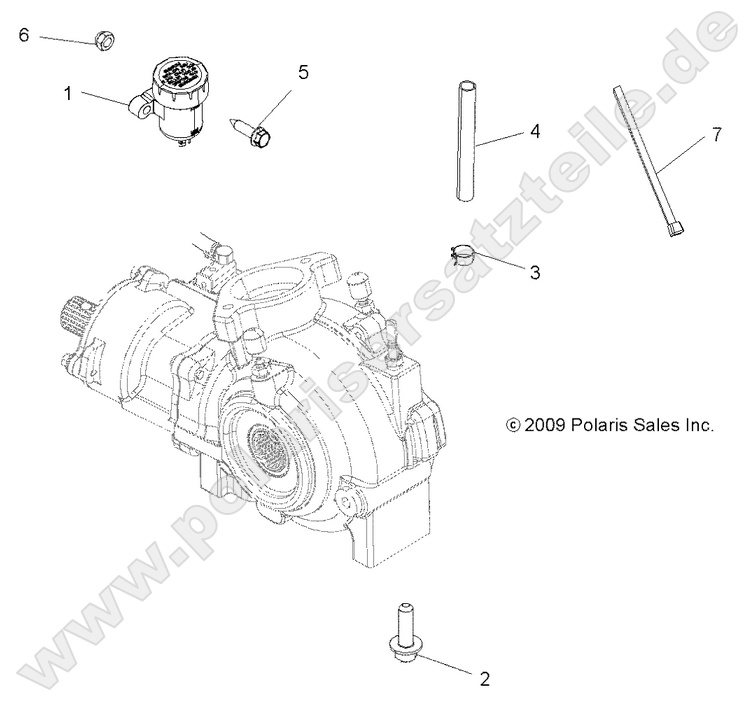 6
1
5
4
7
3
© 2009 Polaris Sales Inc.
2
www.polaris-ersatzteile.de