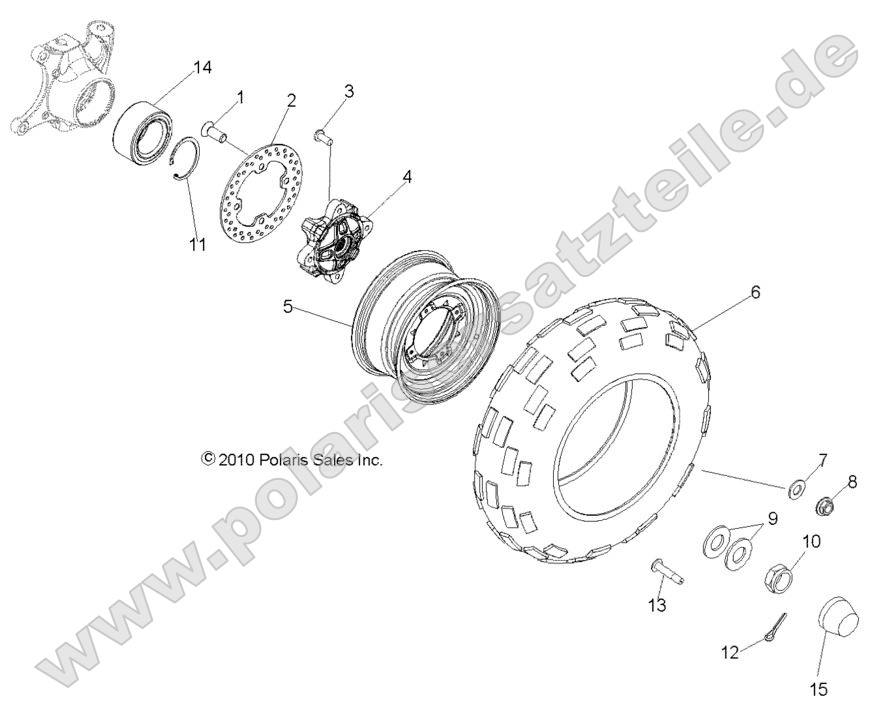 14
1
2
3
4
11
5
6
© 2010 Polaris Sales Inc.
7
8
9
10
13
12
15
www.polaris-ersatzteile.de