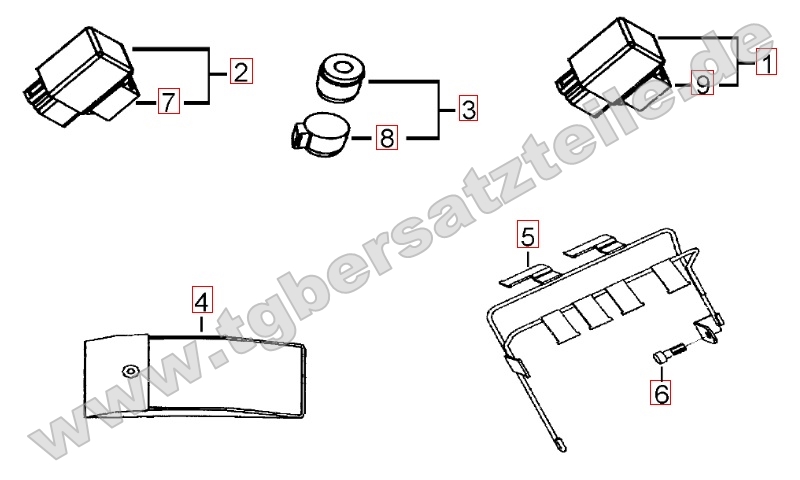 2
7
3
8
1
9
5
4
6
www.tgbersatzteile.de