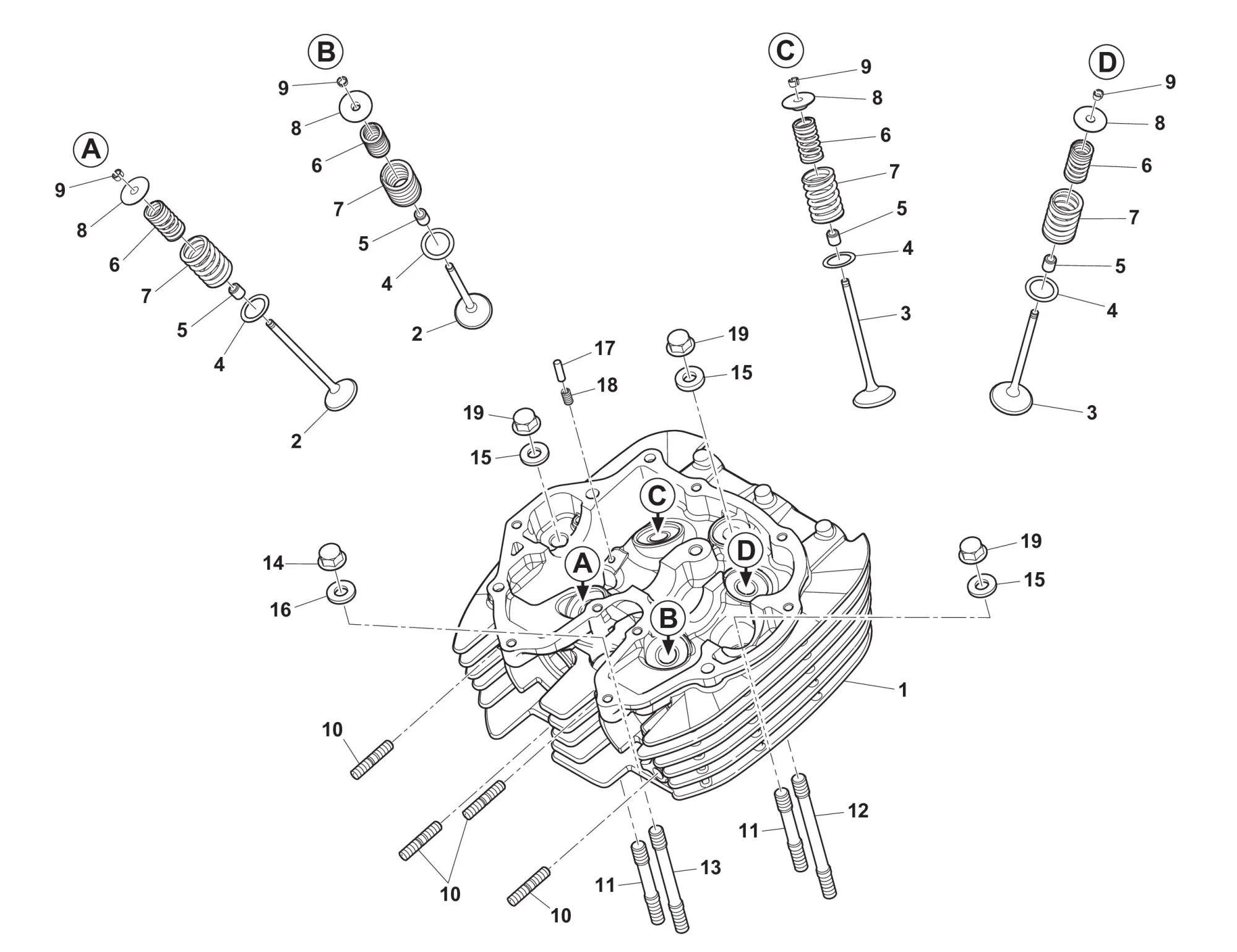 A
9
8
6
7
5
4
2

B
9
8
6
7
5
4
2

C
9
8
6
7
5
4
3

D
9
8
6
7
5
4
3

17
18
19
15
19
15
C
A
D
B
14
16
19
15
1
10
10
10
11
13
11
12