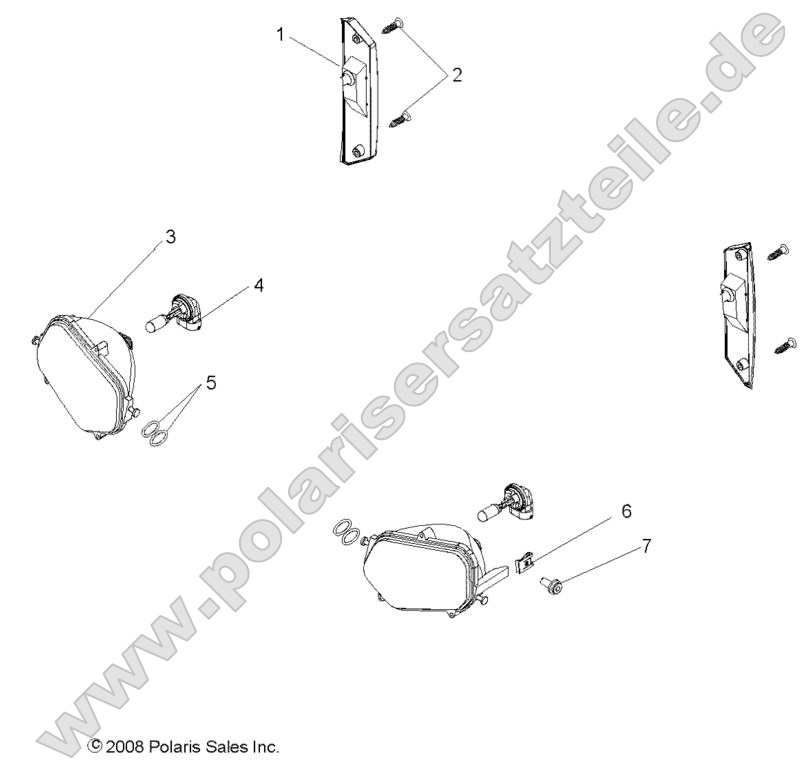 1
2
3
4
5
6
7
www.polarisersatzteile.de
© 2008 Polaris Sales Inc.