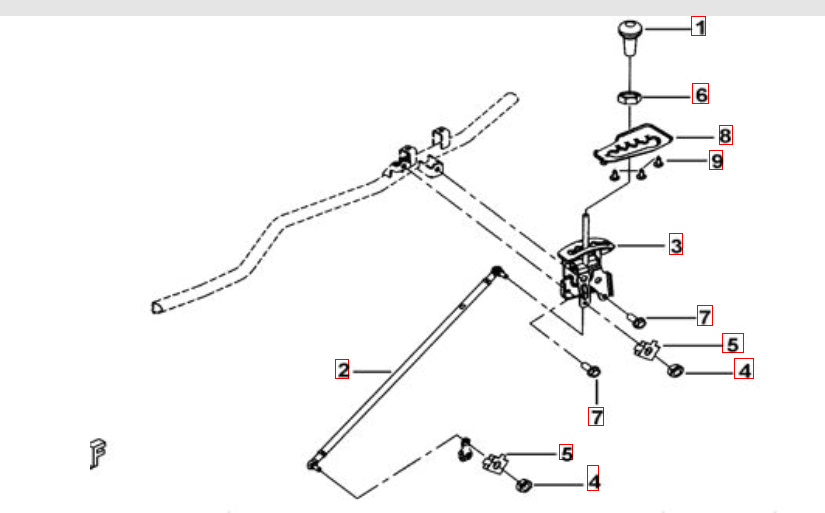 1
6
8
9
3
7
5
4
2
7
F
5
4