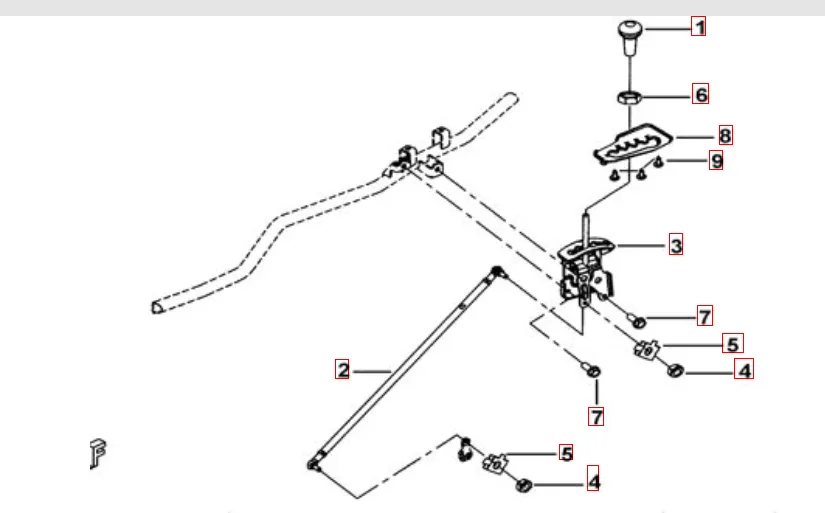 1
6
8
9
3
7
5
4
2
7
F
5
4