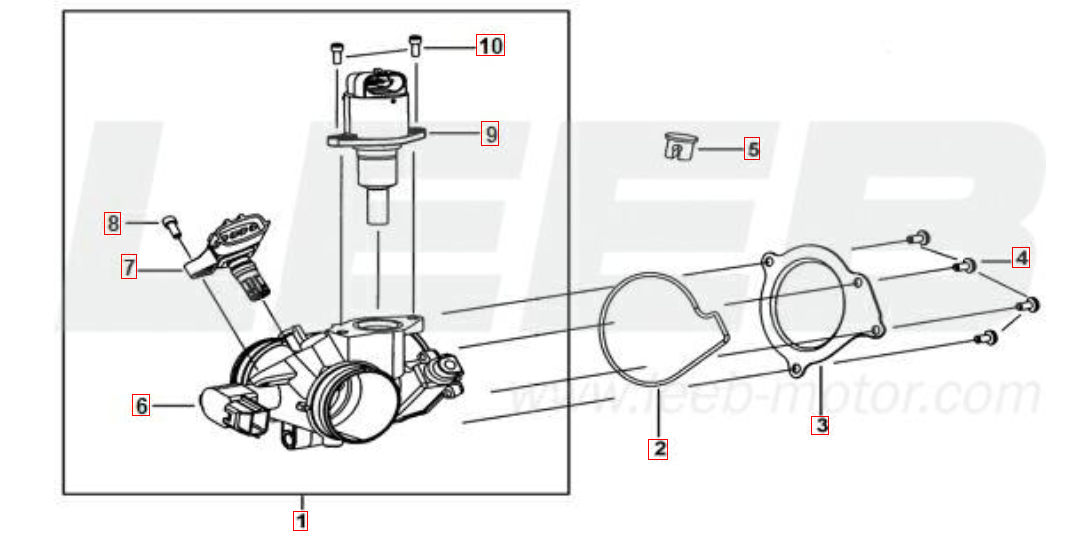 10

9

5

8

7

4

6

2

3

1

LEEB

www.leeb-motor.com