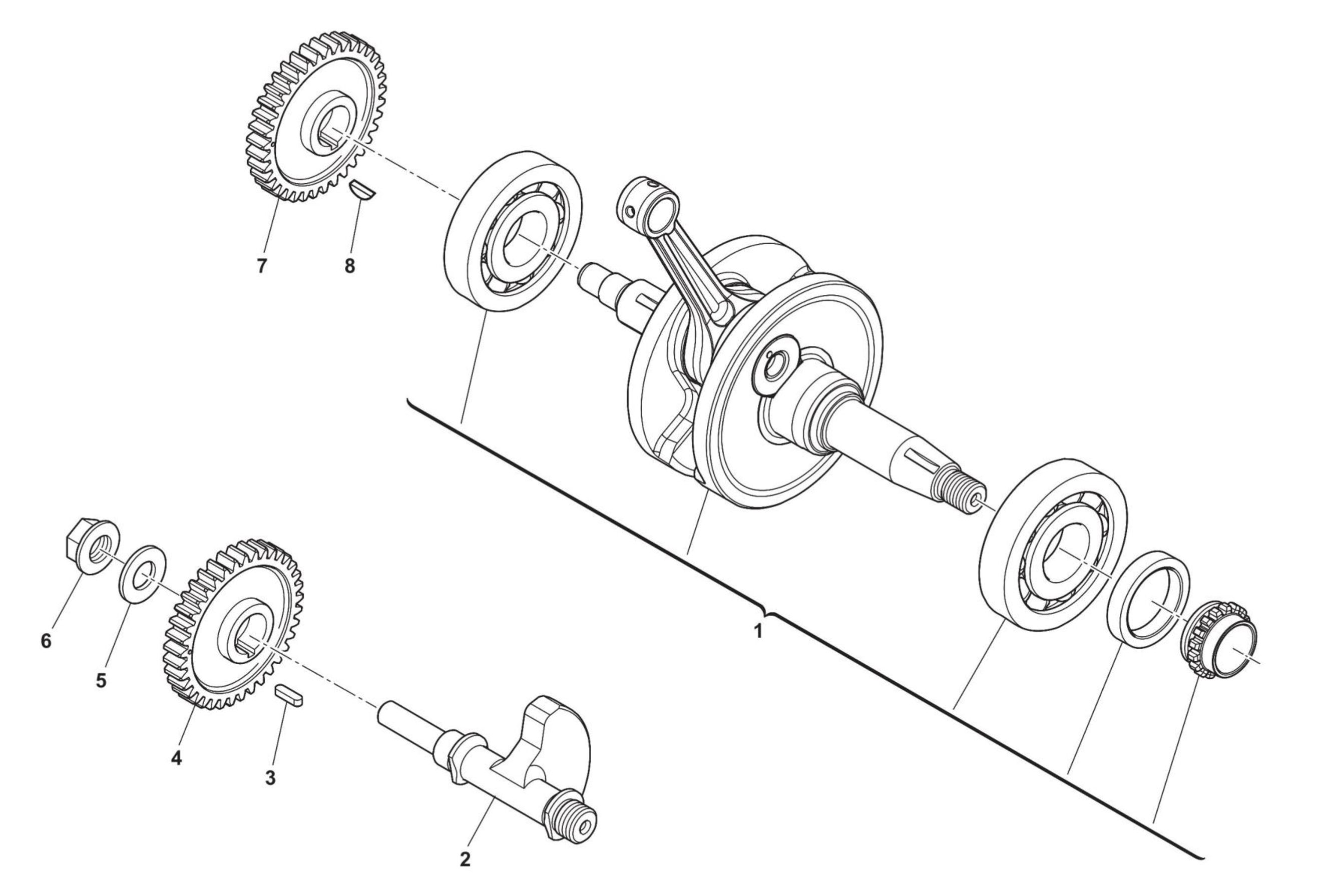 7
8
1
6
5
4
3
2