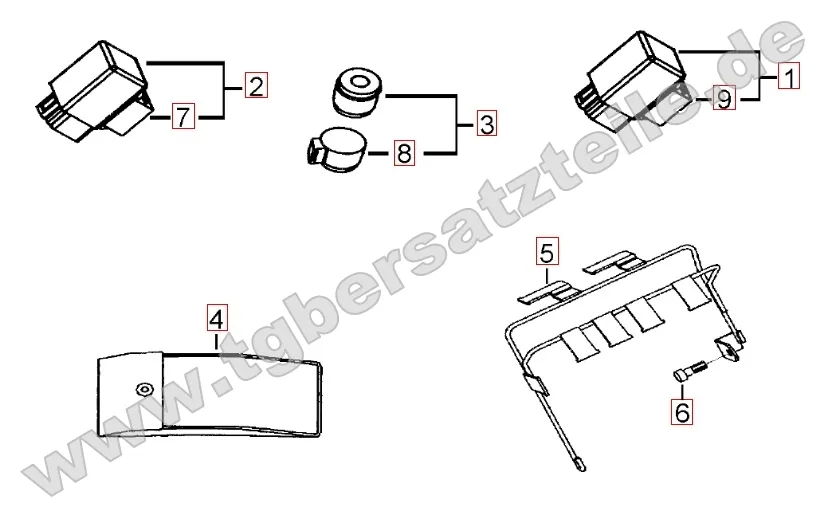 2
7
3
8
1
9
5
4
6
www.tgbersatzteile.de