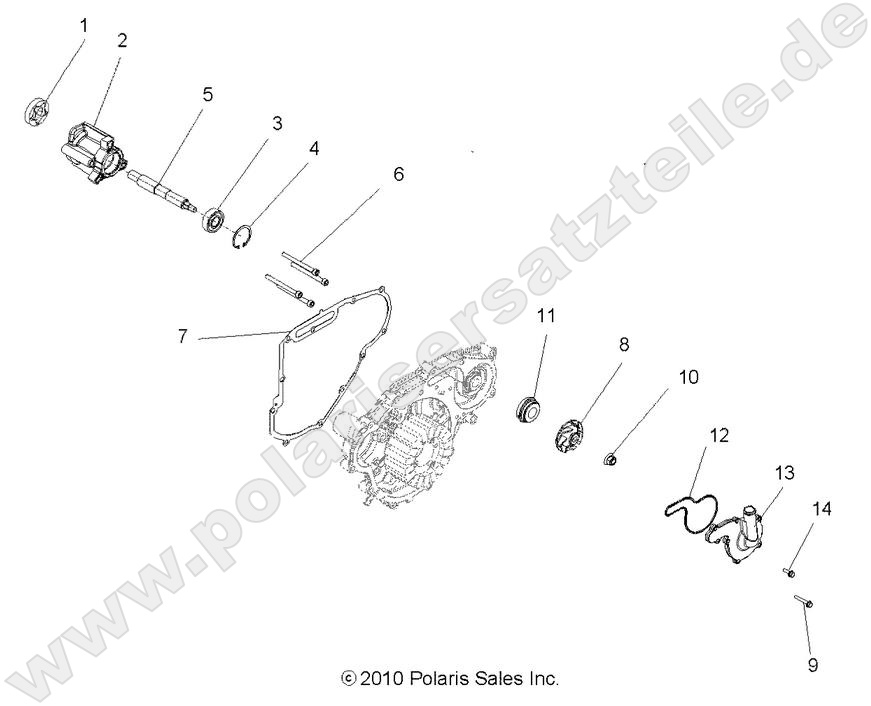 1
2
5
3
4
6
7
11
8
10
12
13
14
9
www.polarisersatzteile.de
© 2010 Polaris Sales Inc.