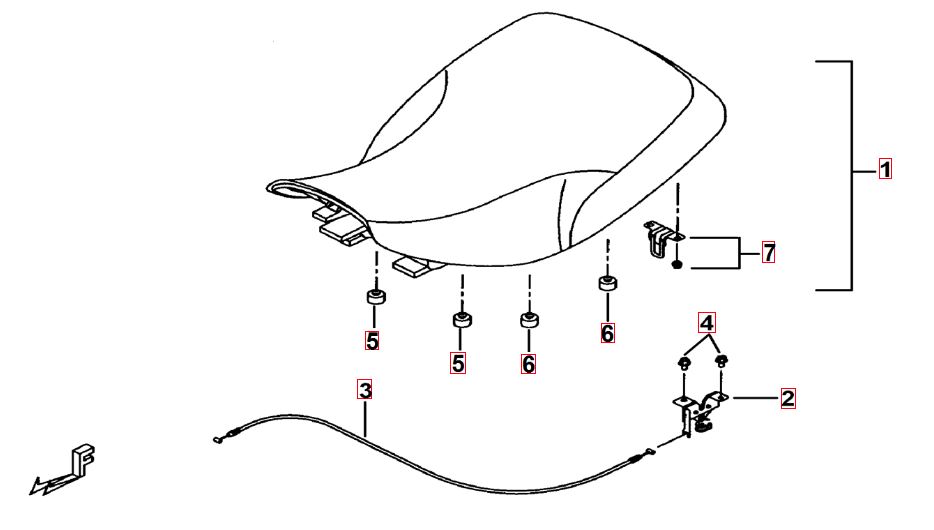 1
7
5
5
6
6
4
2
3
F