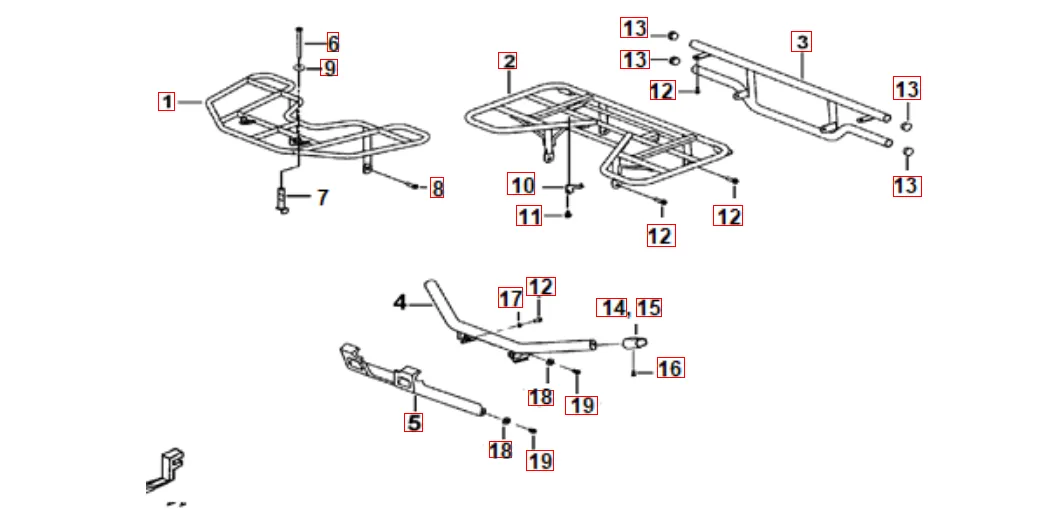 6
9
1
7
8
2
10
11
12
12
13
13
12
3
13
13
4
17
12
14, 15
16
18
19
5
18
19