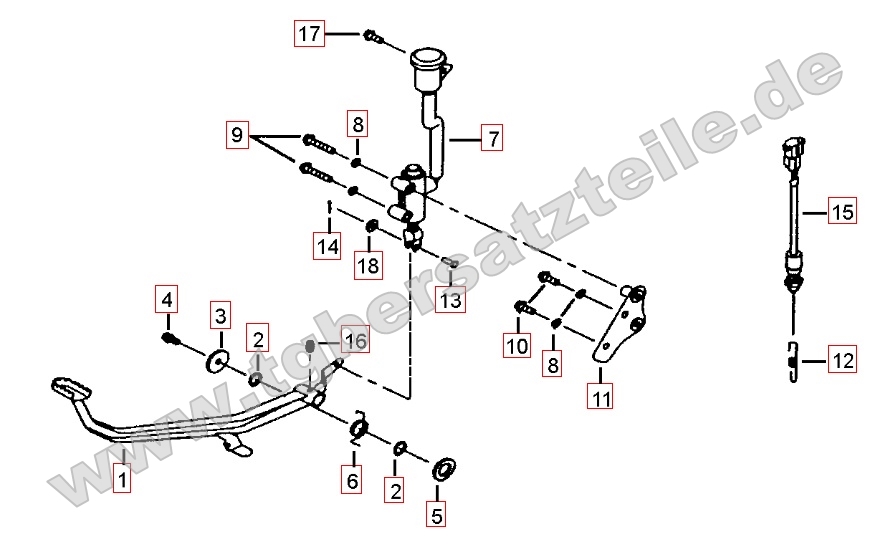 17

9

8

7

14

18

13

15

4

3

2

16

10

8

11

12

1

6

2

5

www.tgbersatzteile.de