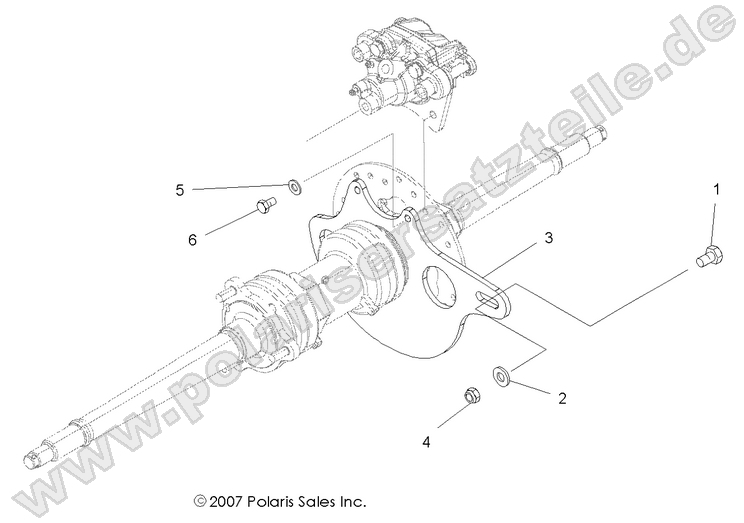 www.polarisersatzteile.de

5

6

1

3

2

4

© 2007 Polaris Sales Inc.