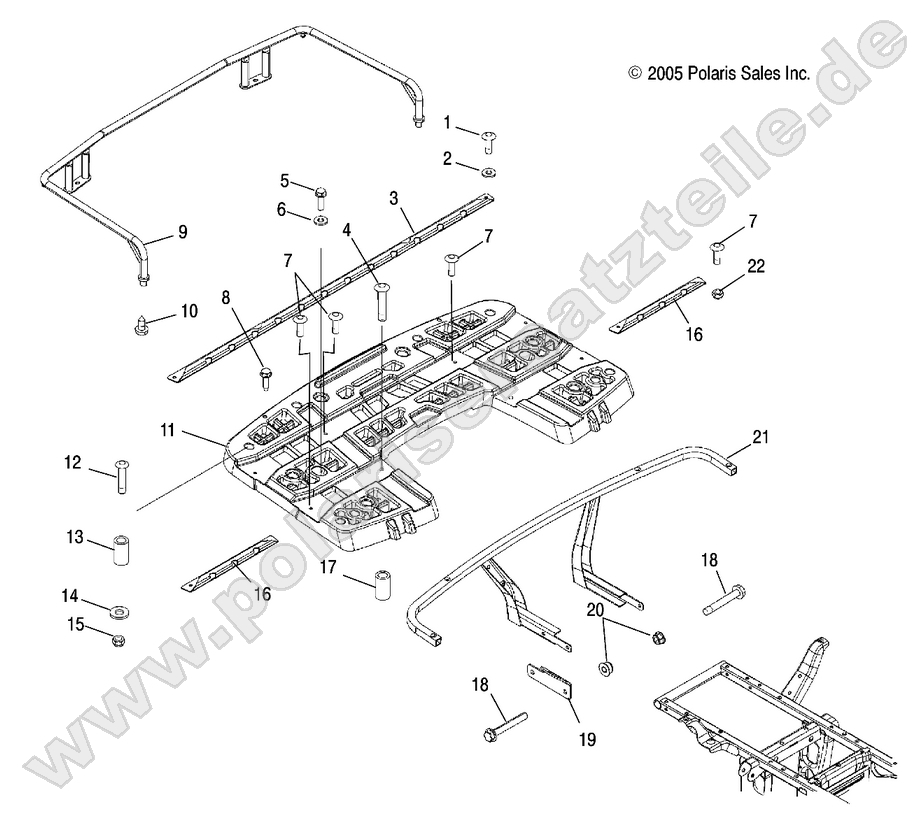 © 2005 Polaris Sales Inc.

www.polaris-ersatzteile.de

1
2
3
4
5
6
7
7
7
8
9
10
11
12
13
14
15
16
16
17
18
18
19
20
21
22