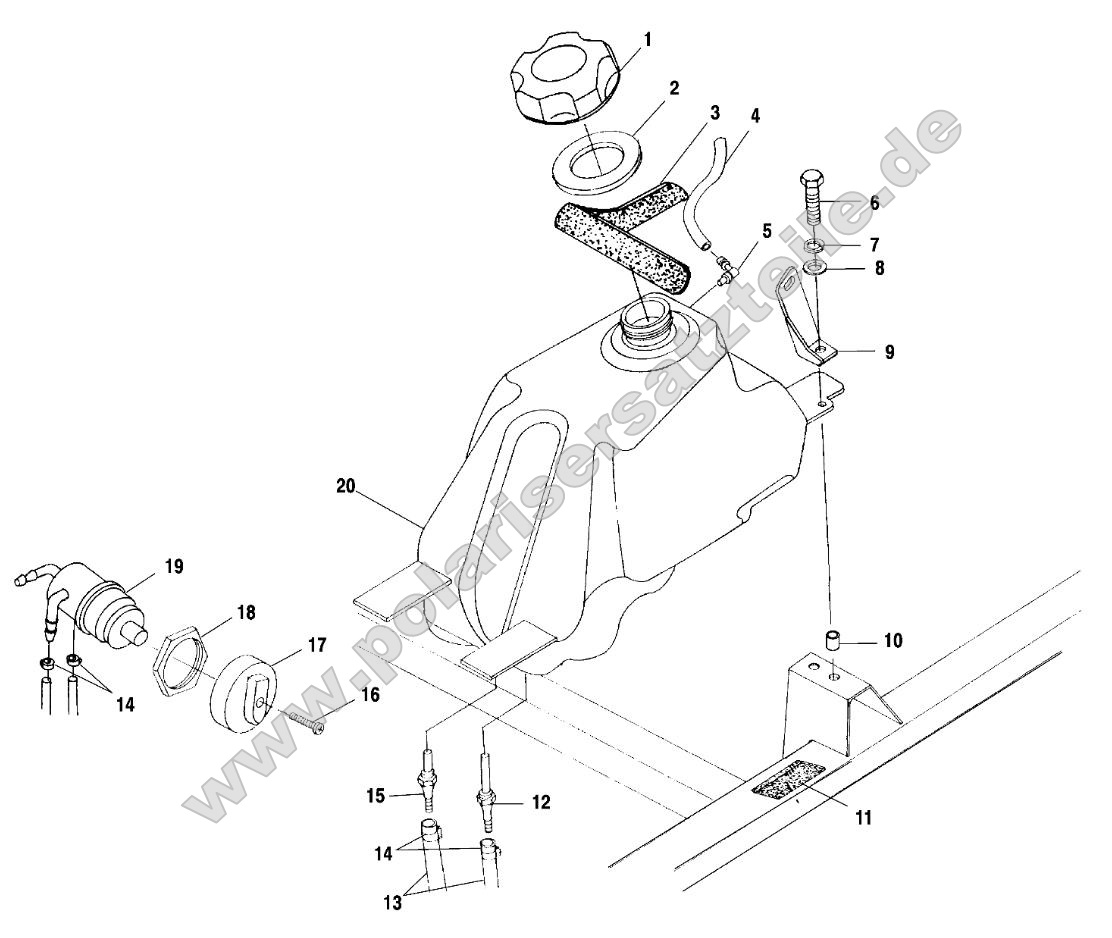 1
2
3
4
5
6
7
8
9
20
19
18
17
14
16
10
15
12
11
14
13
www.polarisersatzteile.de