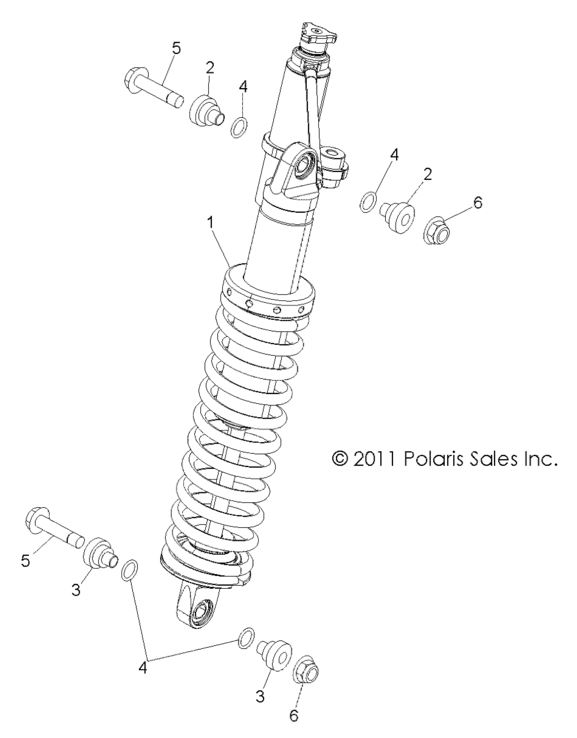 5
2
4
4
2
6
1
© 2011 Polaris Sales Inc.
5
3
4
3
6