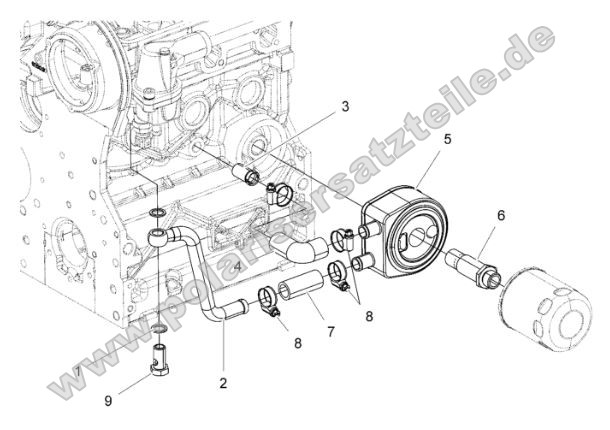 www.polarisersatzteile.de

3

5

6

4

8

7

8

1

2

9