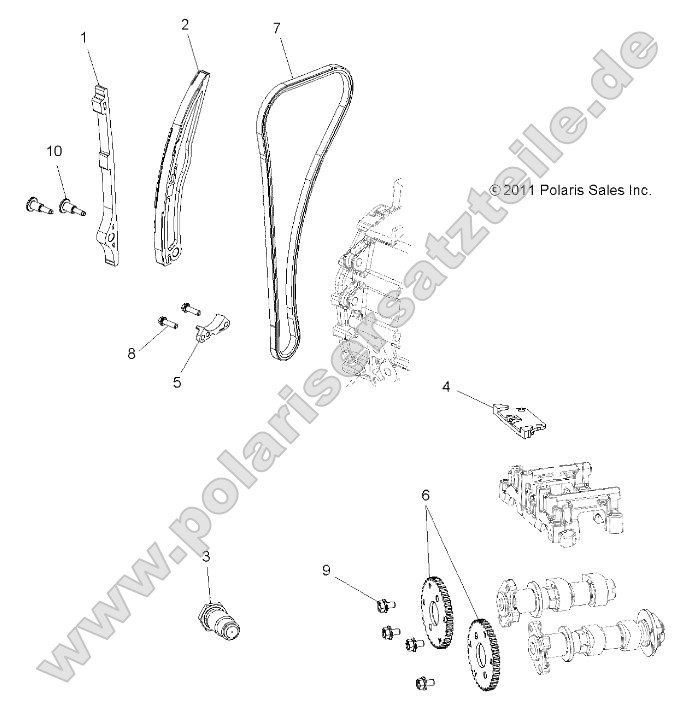 1
2
7
10
© 2011 Polaris Sales Inc.
8
5
4
6
3
9
www.polarisersatzteile.de