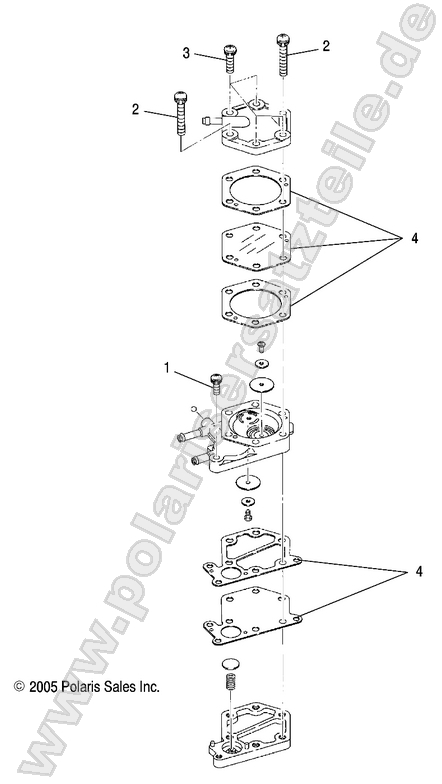 3
2
2
4
1
4
© 2005 Polaris Sales Inc.
www.polarisersatzteile.de