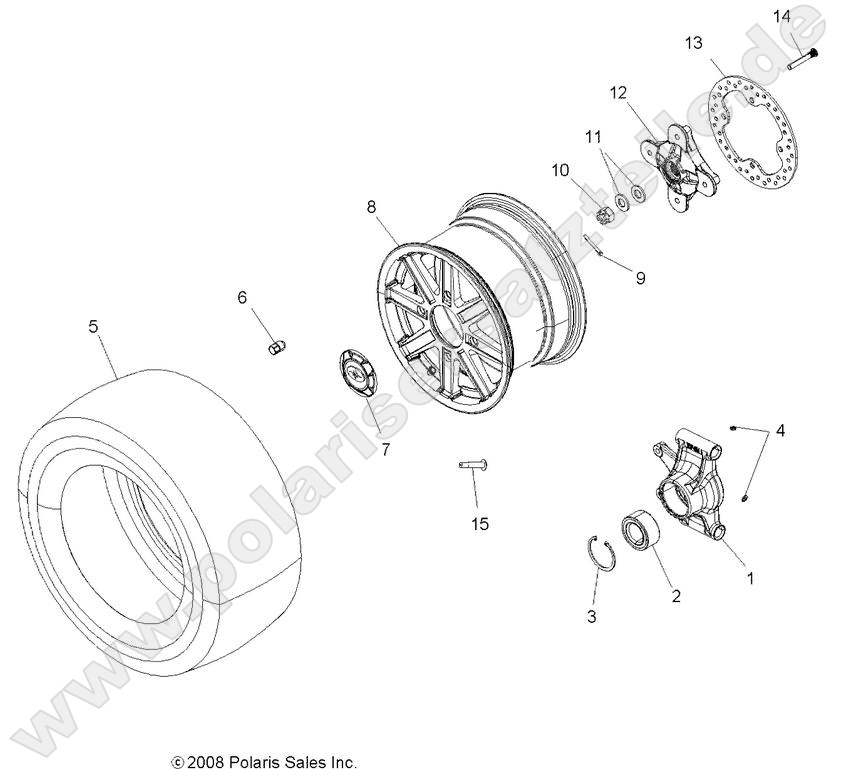 14
13
12
11
10
8
9
6
5
7
4
15
1
2
3
www.polaris-ersatzteile.de
© 2008 Polaris Sales Inc.