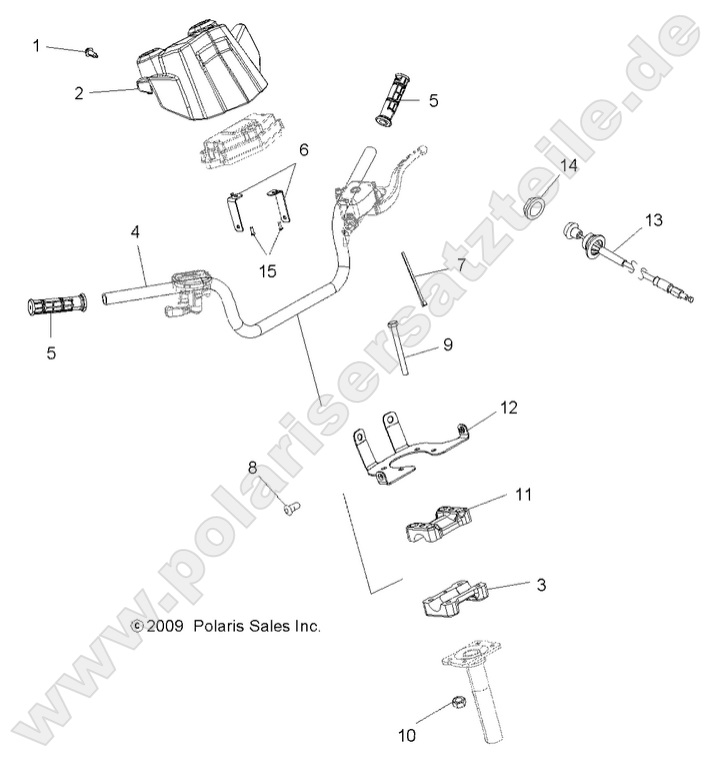 1
2
5
6
14
13
4
15
7
5
9
12
8
11
3
© 2009 Polaris Sales Inc.
10
www.polarisersatzteile.de