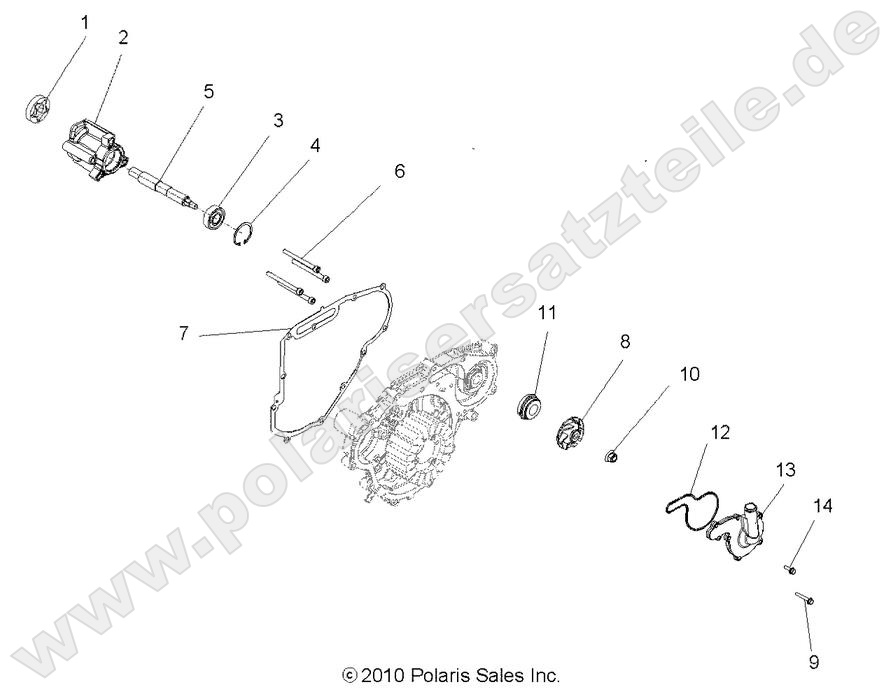 1
2
5
3
4
6
7
11
8
10
12
13
14
9

www.polarisersatzteile.de

© 2010 Polaris Sales Inc.