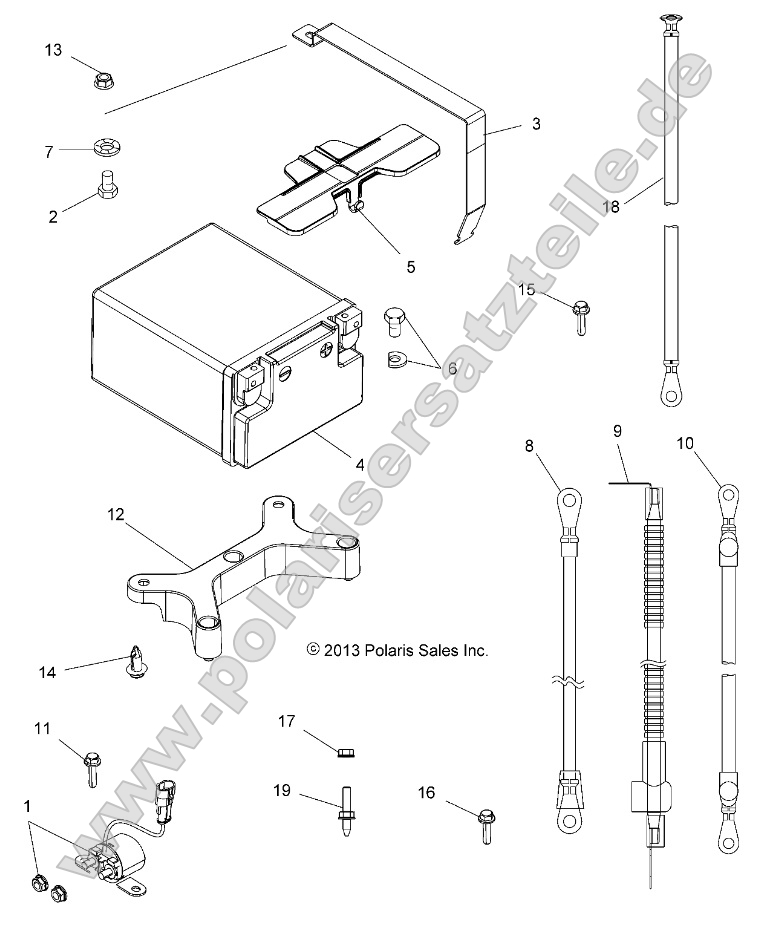 13
7
2
3
5
18
15
6
4
8
9
10
12
© 2013 Polaris Sales Inc.
14
11
17
19
16
1
www.polarisersatzteile.de