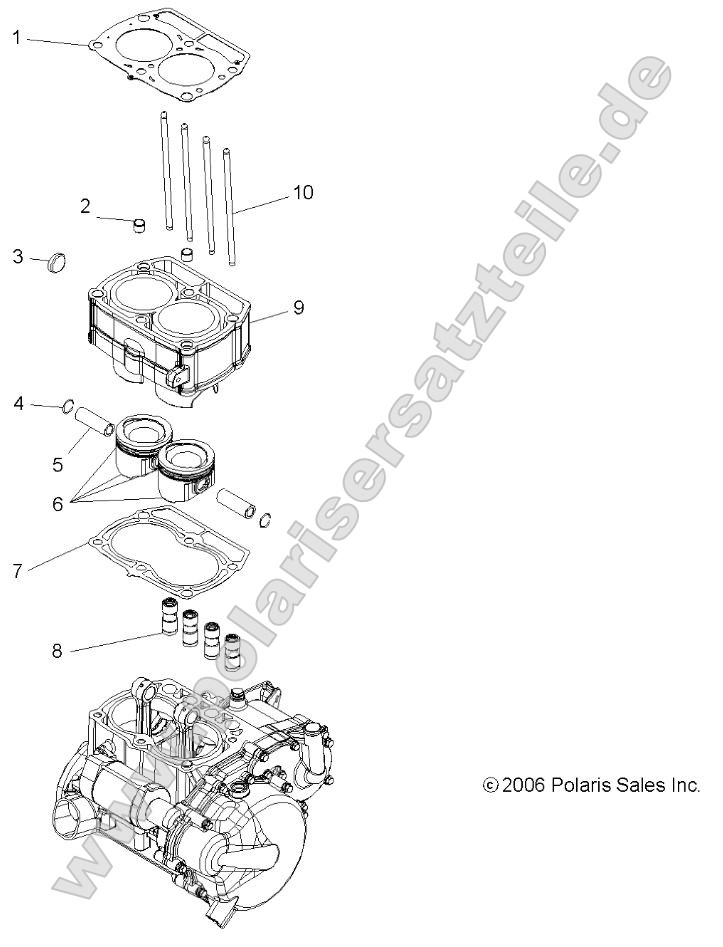 1
2
10
3
9
4
5
6
7
8
www.polarisersatzteile.de
© 2006 Polaris Sales Inc.