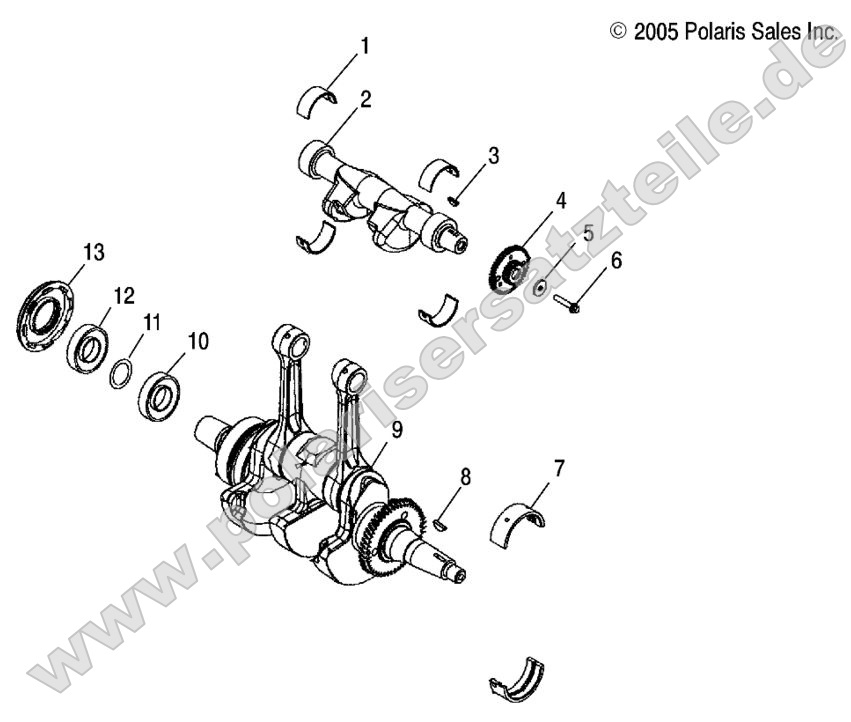 © 2005 Polaris Sales Inc.

www.polarisersatzteile.de

1
2
3
4
5
6
13
12
11
10
9
8
7