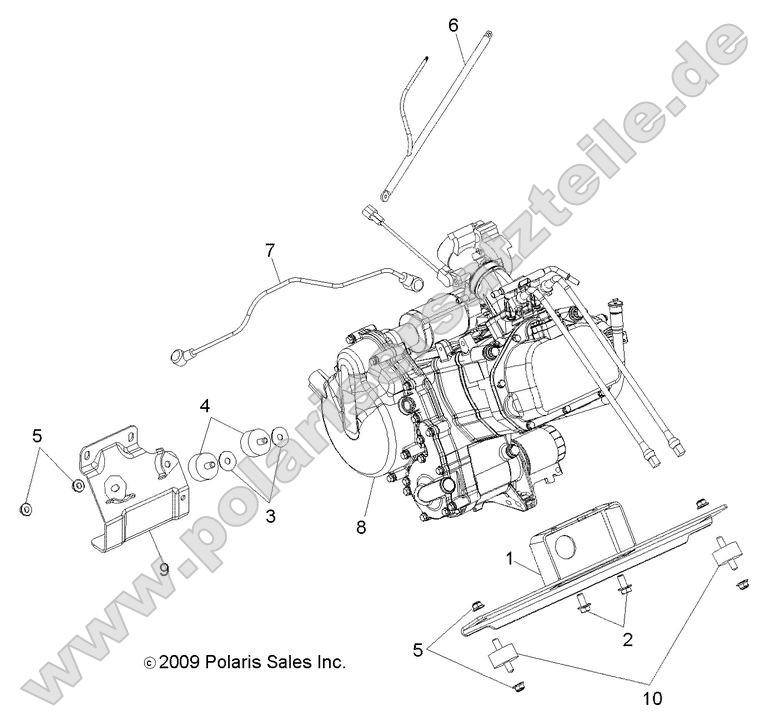 6
7
4
5
3
8
9
1
2
5
10
© 2009 Polaris Sales Inc.
www.polaris-ersatzteile.de